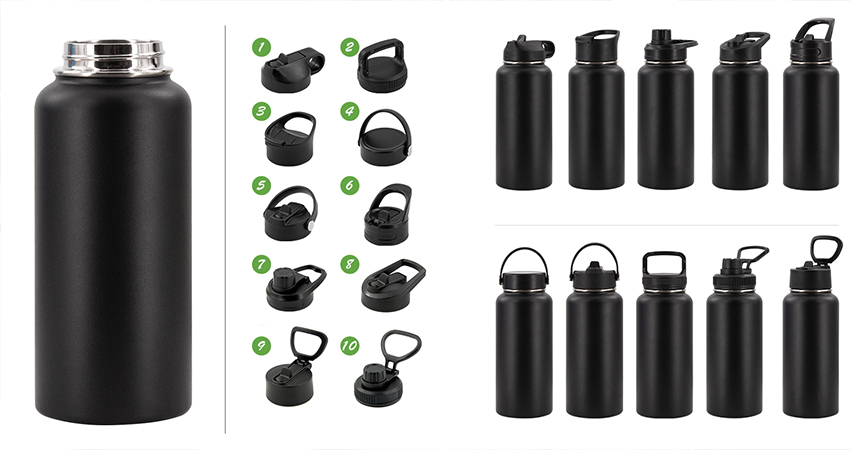 1
2
3
4
5
6
7
8
9
10