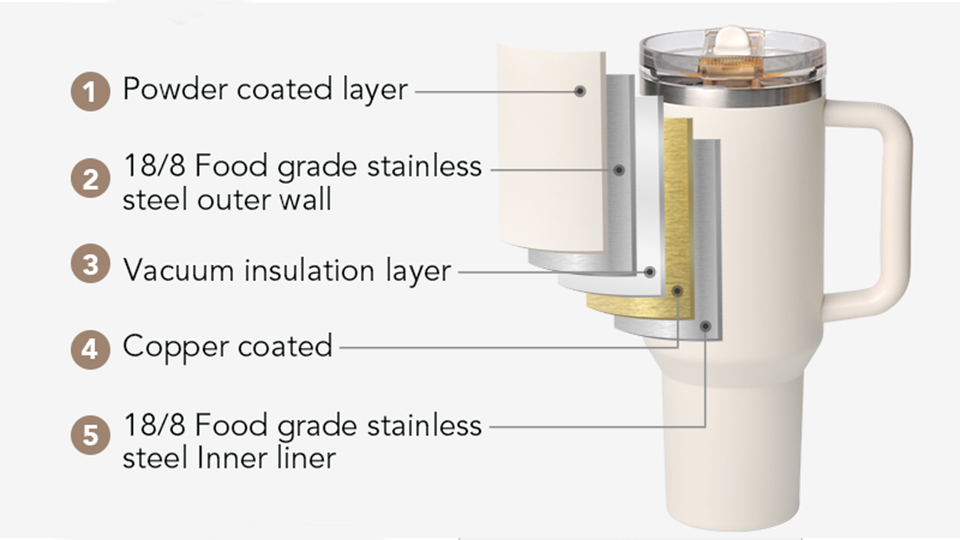 1 Powder coated layer

2 18/8 Food grade stainless steel outer wall

3 Vacuum insulation layer

4 Copper coated

5 18/8 Food grade stainless steel Inner liner